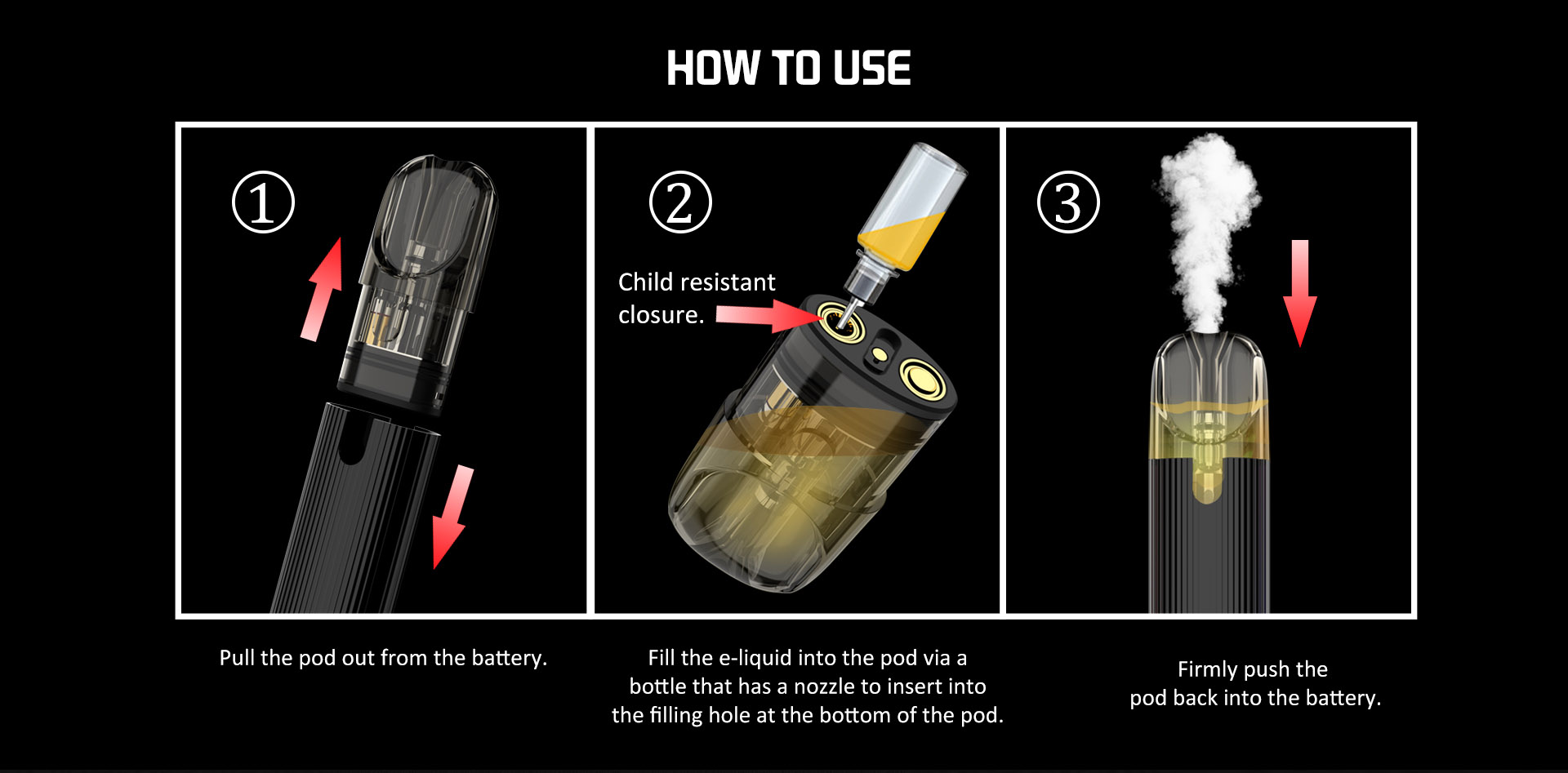 HOW TO USE

①

②

Child resistant closure.

③

Pull the pod out from the battery.

Fill the e-liquid into the pod via a bottle that has a nozzle to insert into the filling hole at the bottom of the pod.

Firmly push the pod back into the battery.